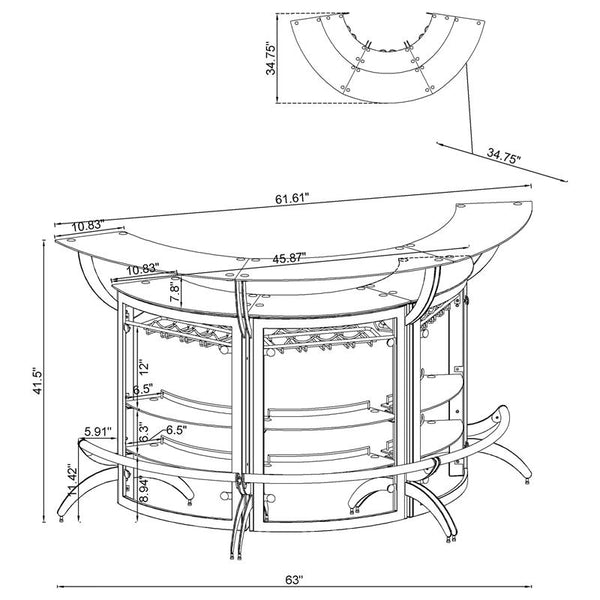 34.75"

34.75"

61.61"

10.83"

45.87"

10.83"

7.8"

41.5"

12"

6.5"

6.3"

6.5"

5.91"

11.42"

8.94"

63"