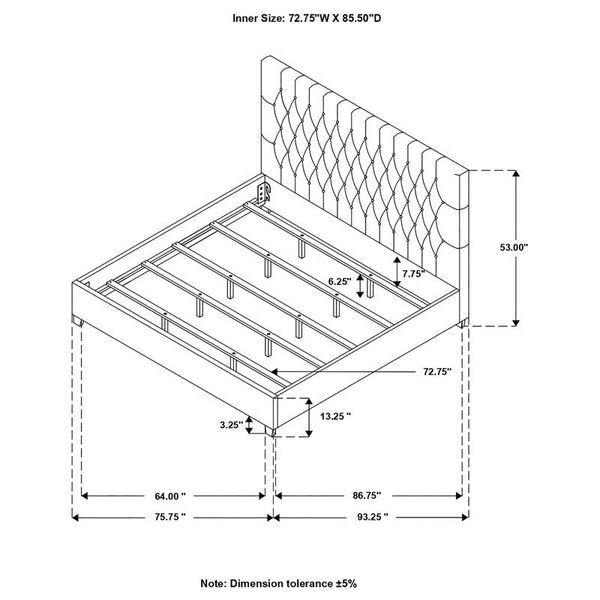 Inner Size: 72.75"W X 85.50"D

53.00"

7.75"

6.25"

72.75"

13.25 "

3.25"

64.00 "

86.75"

75.75 "

93.25 "

Note: Dimension tolerance ±5%