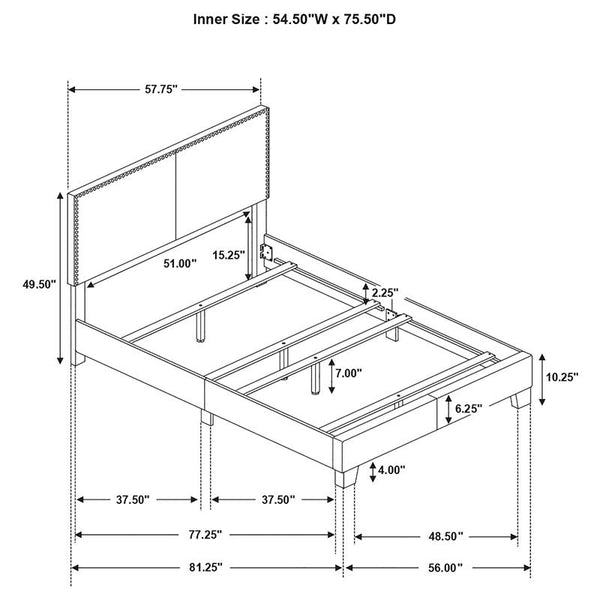 Inner Size : 54.50"W x 75.50"D

57.75"

49.50"

51.00"

15.25"

2.25"

7.00"

10.25"

6.25"

4.00"

37.50"

37.50"

77.25"

48.50"

81.25"

56.00"