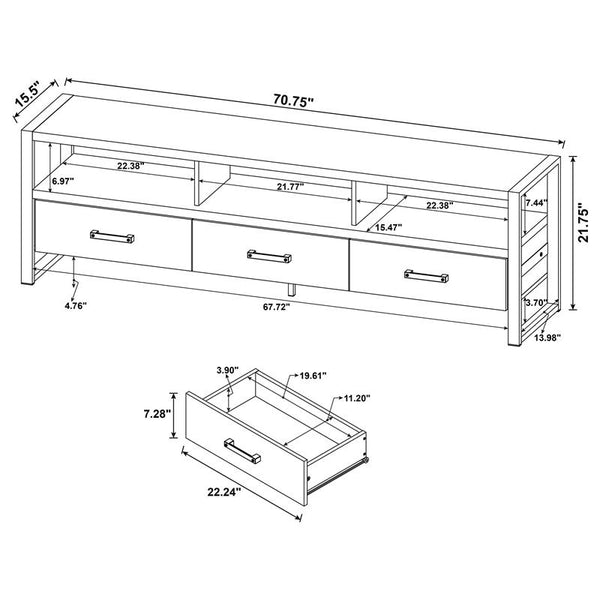 15.5"
70.75"
22.38"
6.97"
21.77"
22.38"
7.44"
15.47"
21.75"
4.76"
67.72"
3.70"
13.98"
3.90"
19.61"
11.20"
7.28"
22.24"