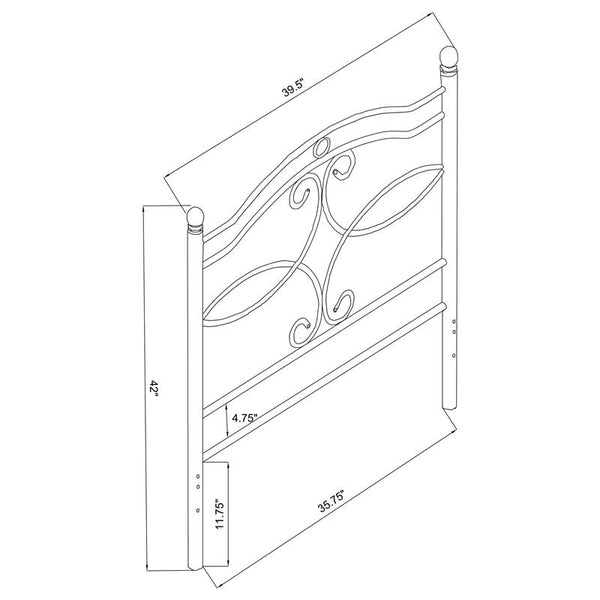 39.5"

42"

4.75"

11.75"

35.75"