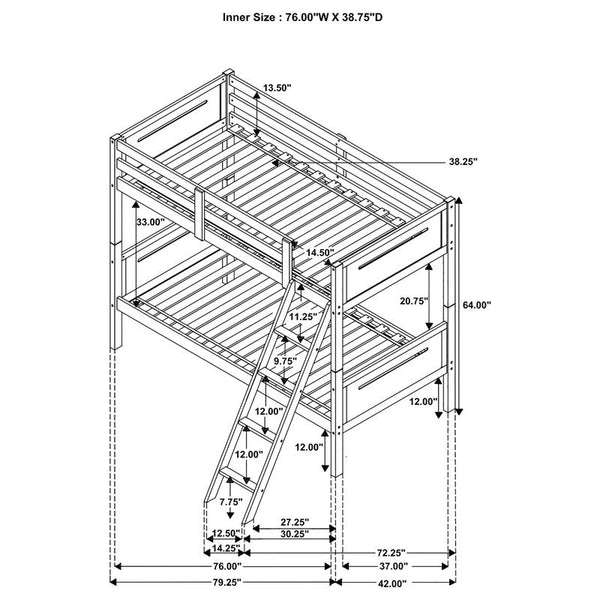 Inner Size : 76.00"W X 38.75"D

13.50"

38.25"

33.00"

14.50"

20.75"

64.00"

11.25"

9.75"

12.00"

12.00"

12.00"

12.00"

7.75"

27.25"

12.50"

30.25"

14.25"

72.25"

76.00"

37.00"

79.25"

42.00"