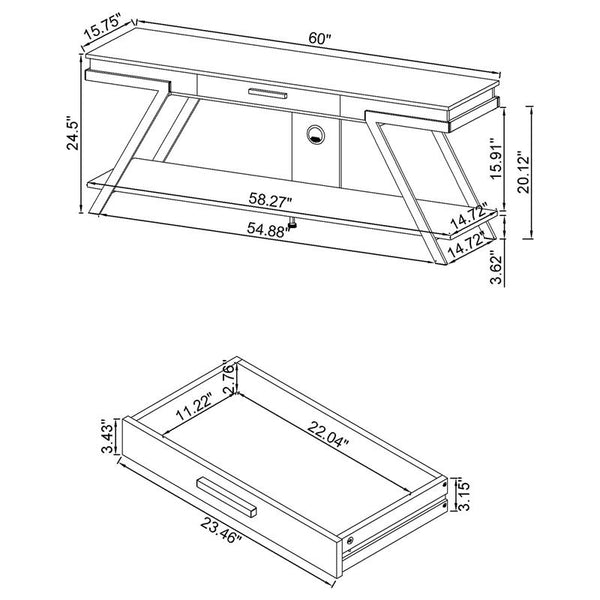 15.75"
60"
24.5"
15.91"
20.12"
58.27"
14.72"
54.88"
14.72"
3.62"
2.76"
11.22"
22.04"
3.43"
3.15"
23.46"